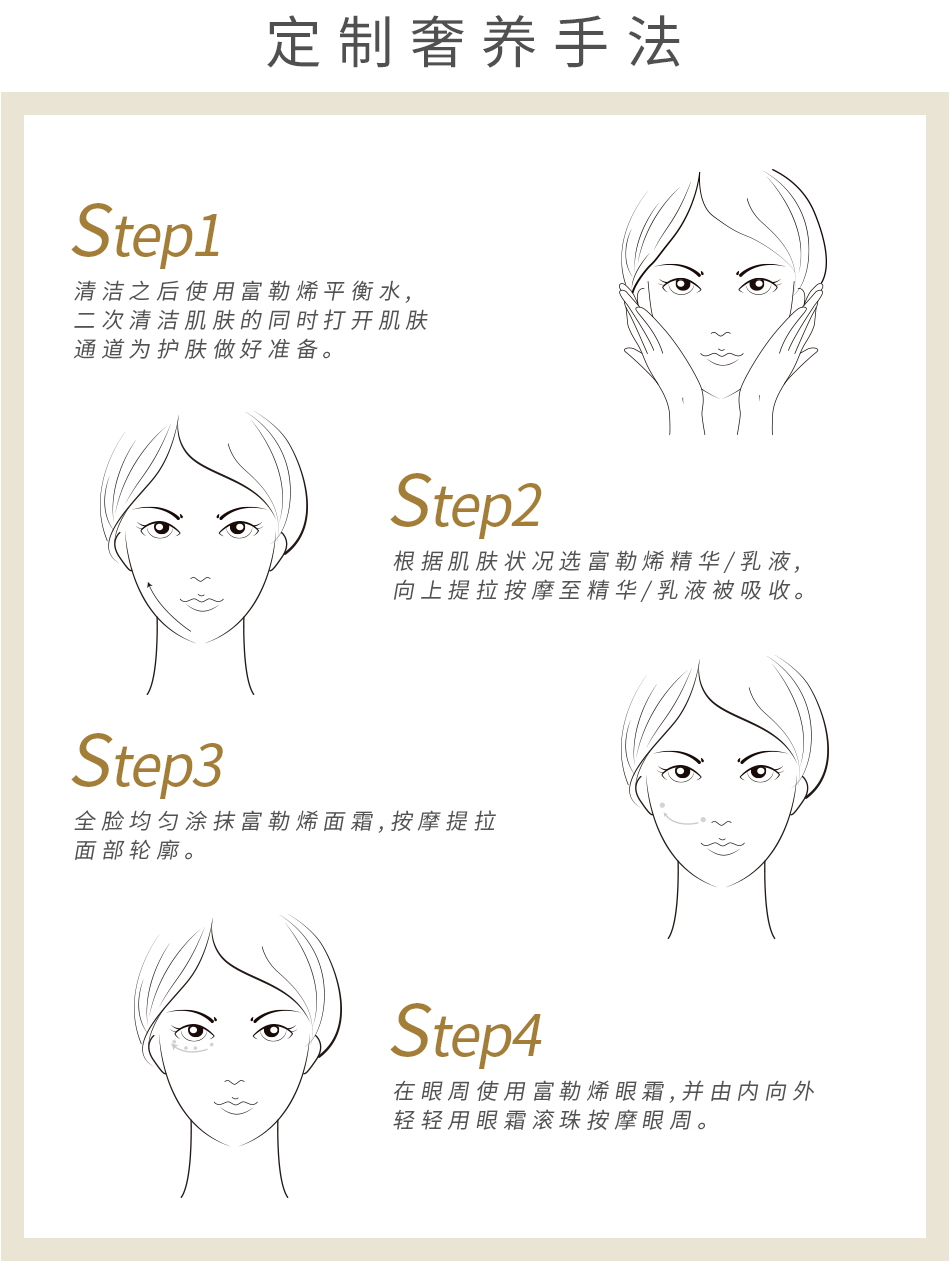 定制奢养手法

Step1
清洁之后使用富勒烯平衡水，二次清洁肌肤的同时打开肌肤通道为护肤做好准备。

Step2
根据肌肤状况选富勒烯精华/乳液，向上提拉按摩至精华/乳液被吸收。

Step3
全脸均匀涂抹富勒烯面霜，按摩提拉面部轮廓。

Step4
在眼周使用富勒烯眼霜，并由内向外轻轻用眼霜滚珠按摩眼周。